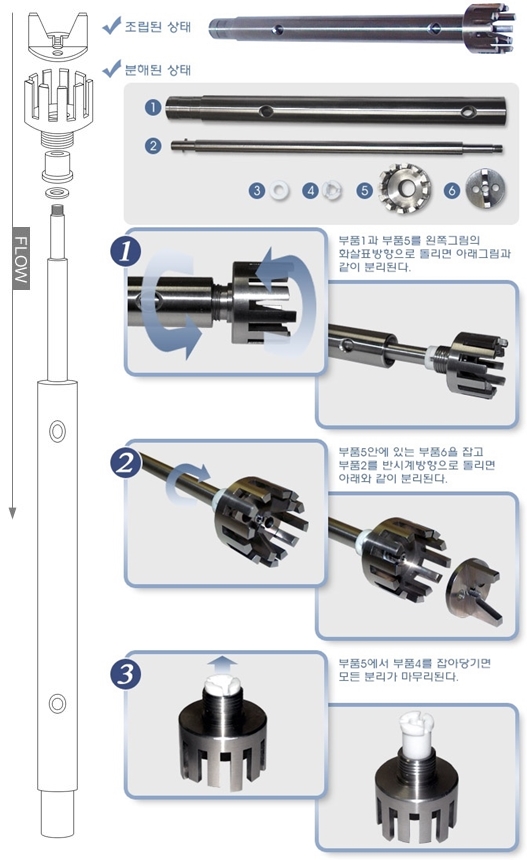 FLOW

조립된 상태

분해된 상태

1
2
3
4
5
6

1

부품1과 부품5를 왼쪽그림의 화살표방향으로 돌리면 아래그림과 같이 분리된다.

2

부품5안에 있는 부품6을 잡고 부품2를 반시계방향으로 돌리면 아래와 같이 분리된다.

3

부품5에서 부품4를 잡아당기면 모든 분리가 마무리된다.